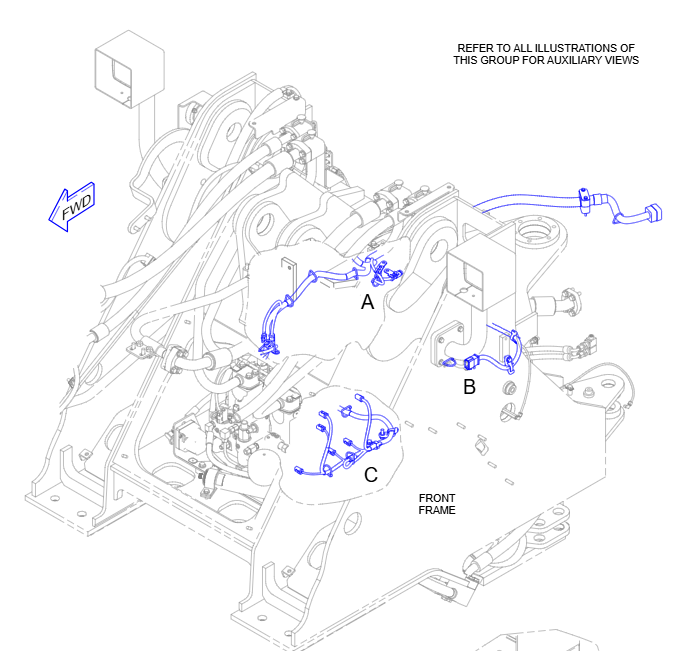 REFER TO ALL ILLUSTRATIONS OF THIS GROUP FOR AUXILIARY VIEWS

FWD

A

B

C

FRONT FRAME