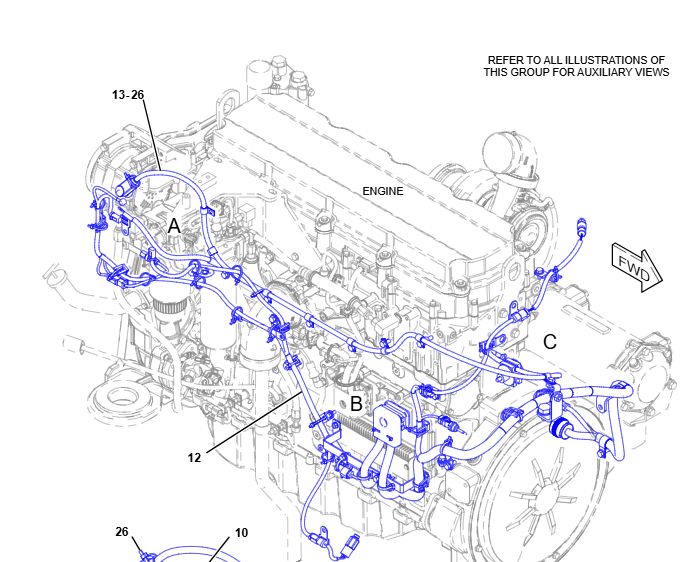 REFER TO ALL ILLUSTRATIONS OF THIS GROUP FOR AUXILIARY VIEWS

13-26

ENGINE

A

FWD

C

B

12

26

10