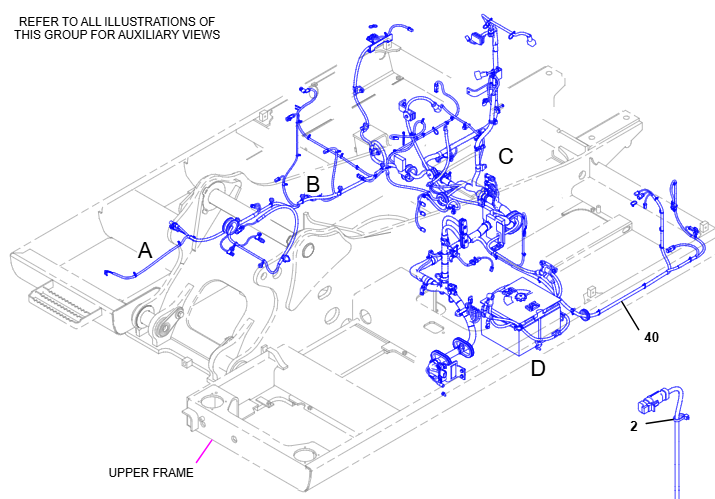 REFER TO ALL ILLUSTRATIONS OF THIS GROUP FOR AUXILIARY VIEWS

C

B

A

40

D

2

UPPER FRAME