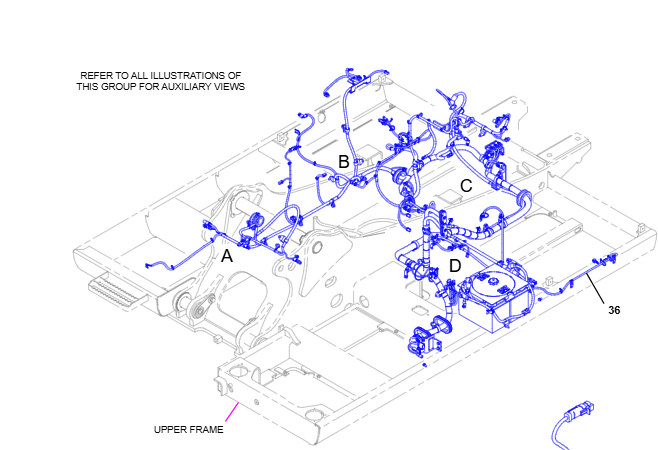 REFER TO ALL ILLUSTRATIONS OF THIS GROUP FOR AUXILIARY VIEWS

B

C

A

D

36

UPPER FRAME