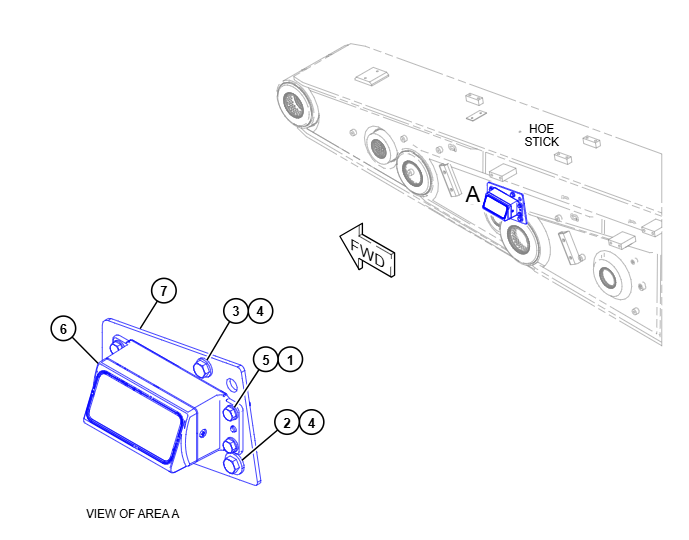 HOE
STICK

A

FWD

7

3 4

6

5 1

2 4

VIEW OF AREA A