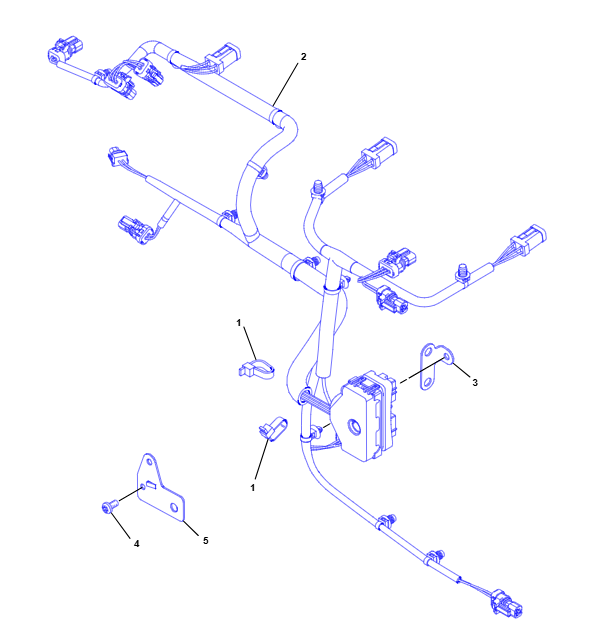 2
1
3
1
4
5